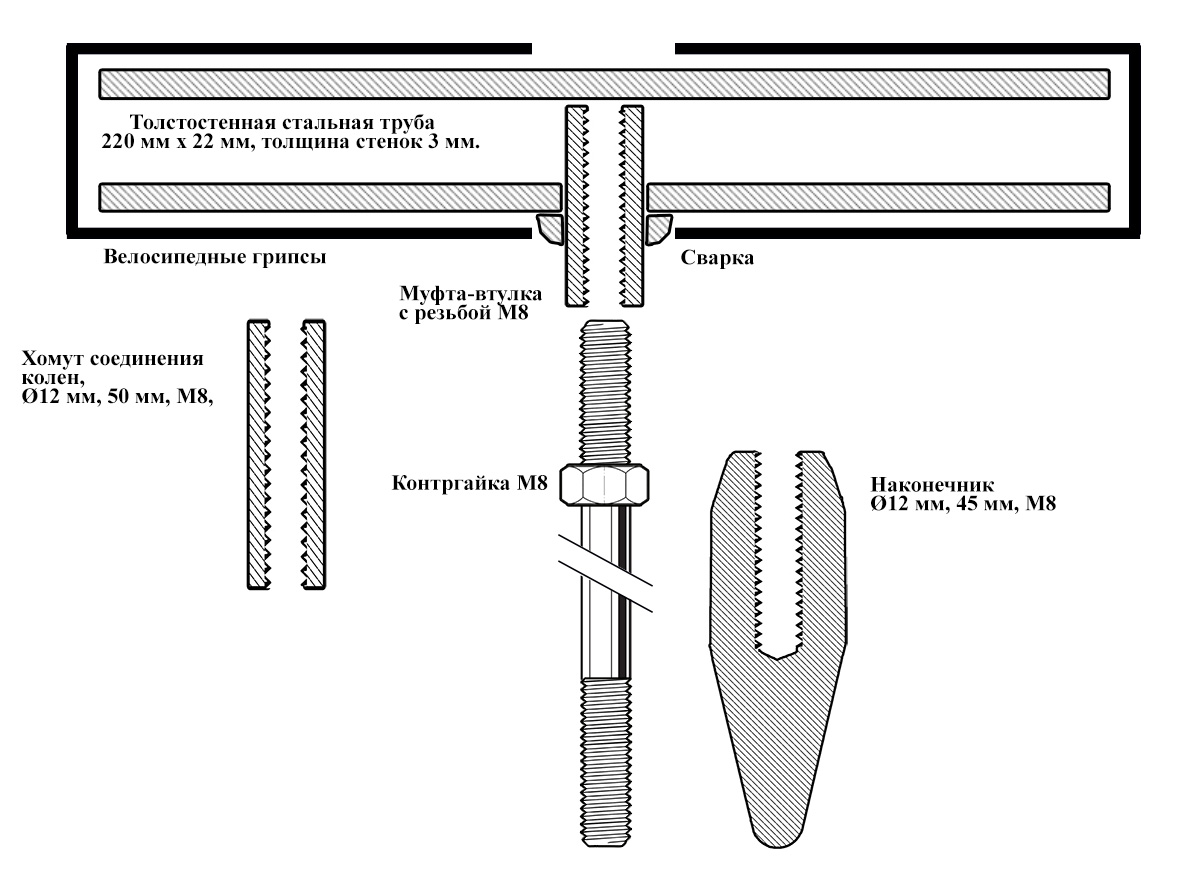 Толстостенная стальная труба
220 мм х 22 мм, толщина стенок 3 мм.

Велосипедные грипсы

Сварка

Муфта-втулка
с резьбой М8

Хомут соединения
колен,
Ø12 мм, 50 мм, М8,

Контргайка М8

Наконечник
Ø12 мм, 45 мм, М8