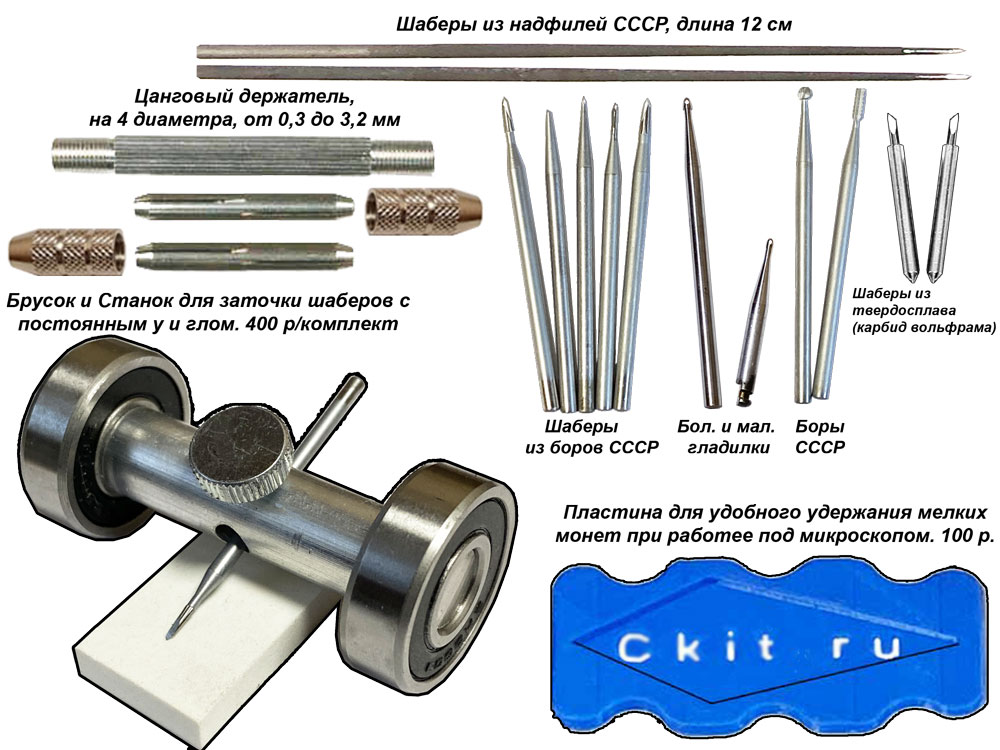 Шаберы из надфилей СССР, длина 12 см

Цанговый держатель, на 4 диаметра, от 0,3 до 3,2 мм

Брусок и Станок для заточки шаберов с постоянным у и глом. 400 р/комплект

Шаберы из твердосплава (карбид вольфрама)

Шаберы из боров СССР

Бол. и мал. гладилки

Боры СССР

Пластина для удобного удержания мелких монет при работее под микроскопом. 100 р.

Ckit.ru